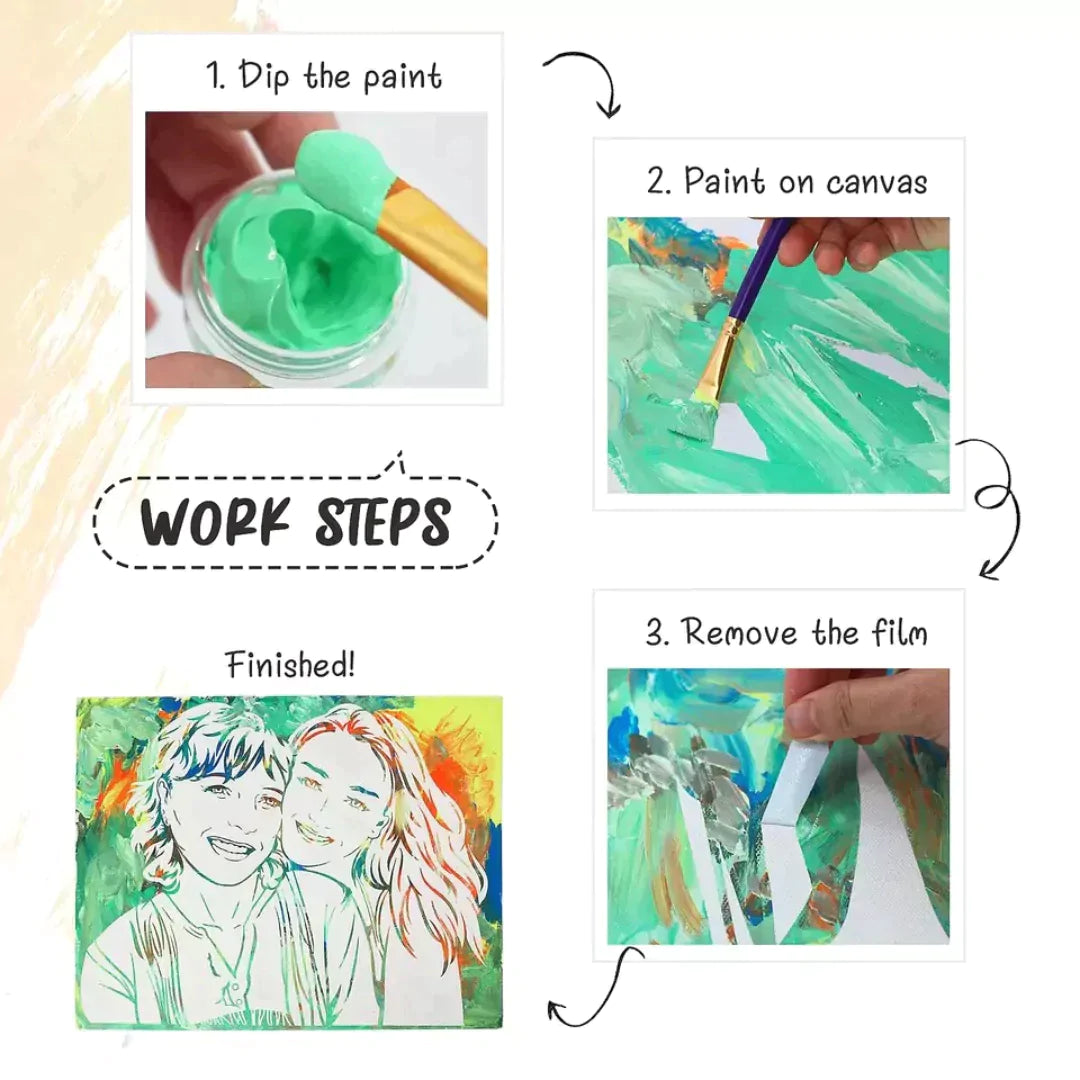 1. Dip the paint

2. Paint on canvas

WORK STEPS

3. Remove the film

Finished!