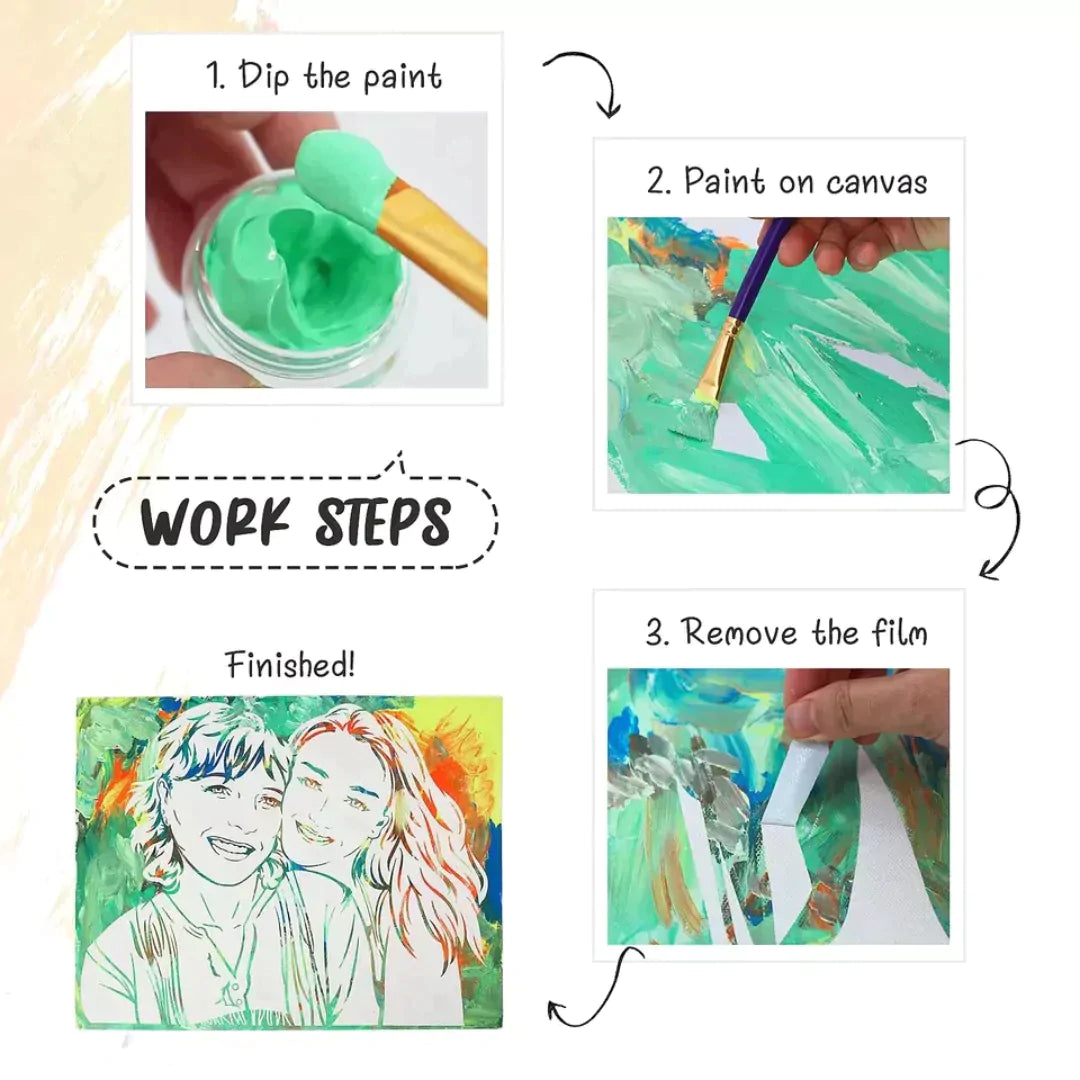 1. Dip the paint

2. Paint on canvas

WORK STEPS

3. Remove the film

Finished!