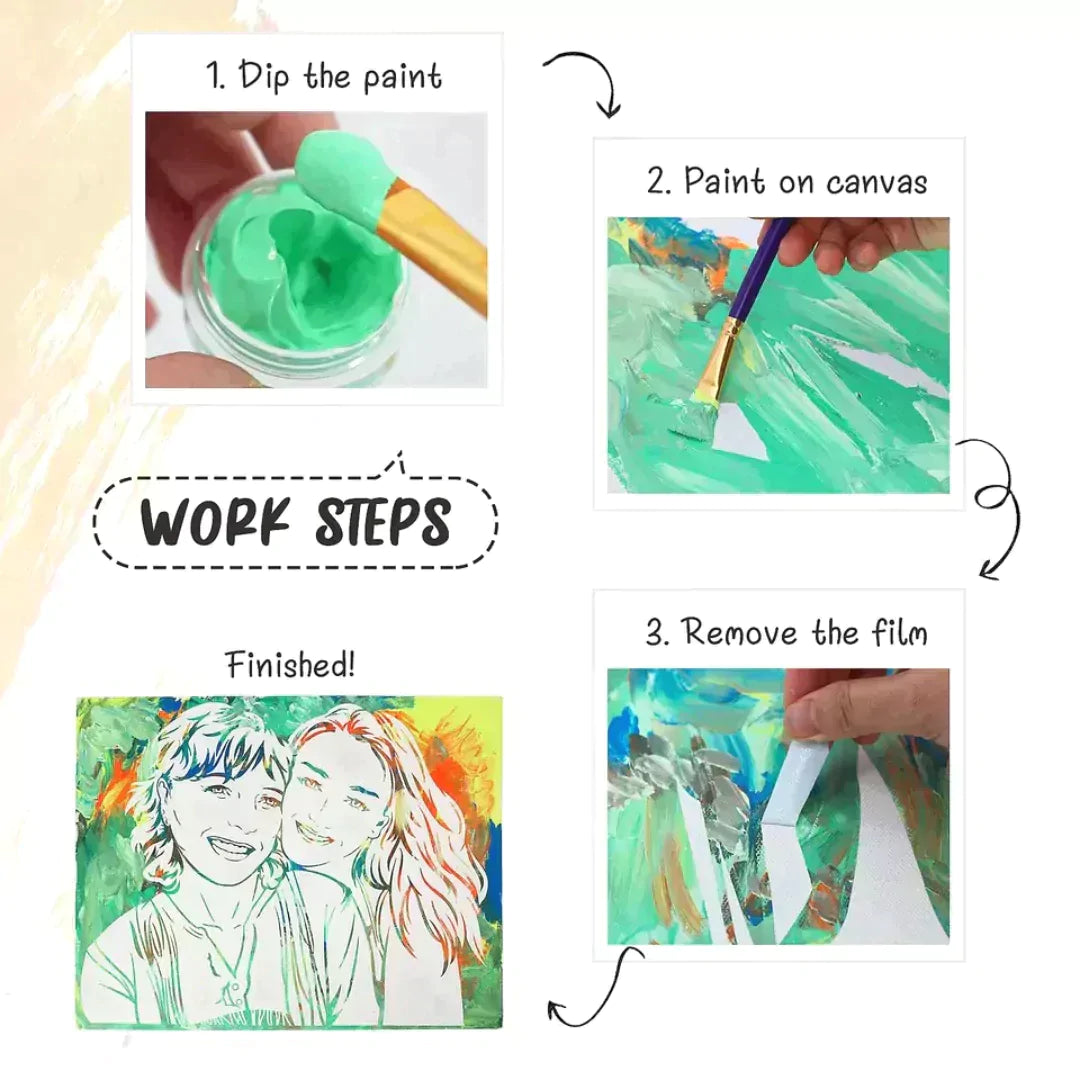 1. Dip the paint

2. Paint on canvas

WORK STEPS

3. Remove the film

Finished!